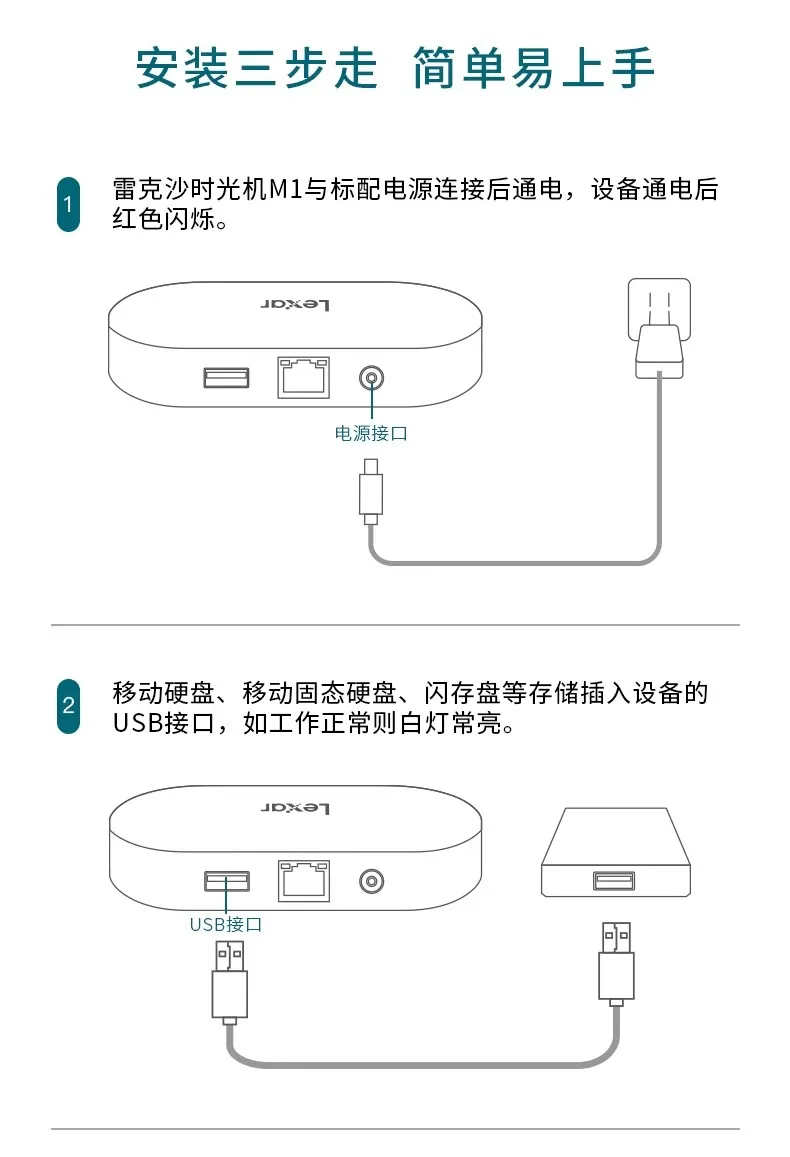 安装三步走 简单易上手

1 雷克沙时光机M1与标配电源连接后通电，设备通电后红色闪烁。

Lexar

电源接口

2 移动硬盘、移动固态硬盘、闪存盘等存储插入设备的USB接口，如工作正常则白灯常亮。

Lexar

USB接口